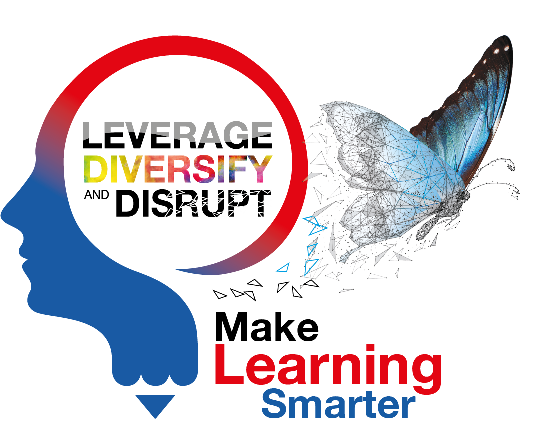 LEVERAGE
DIVERSIFY
AND DISRUPT

Make
Learning
Smarter